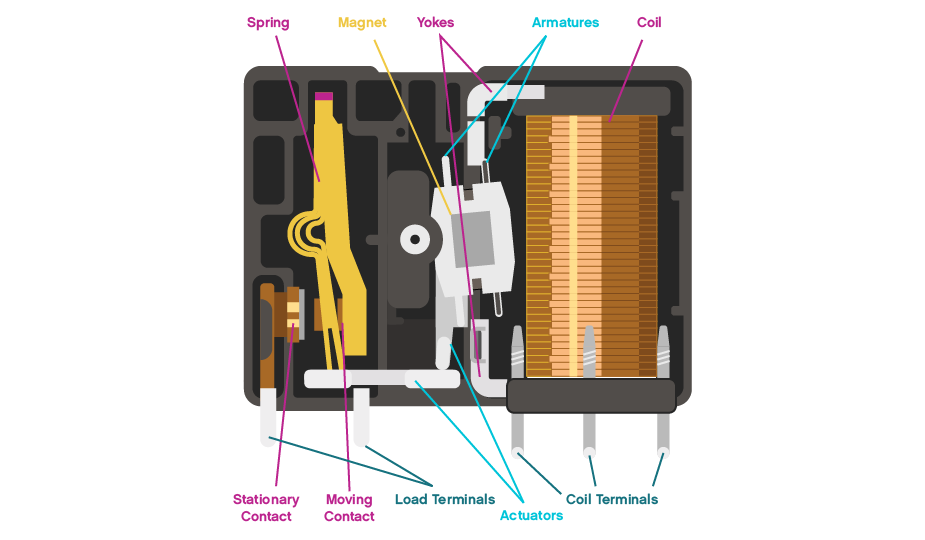 Spring
Magnet
Yokes
Armatures
Coil

Stationary Contact
Moving Contact
Load Terminals
Actuators
Coil Terminals